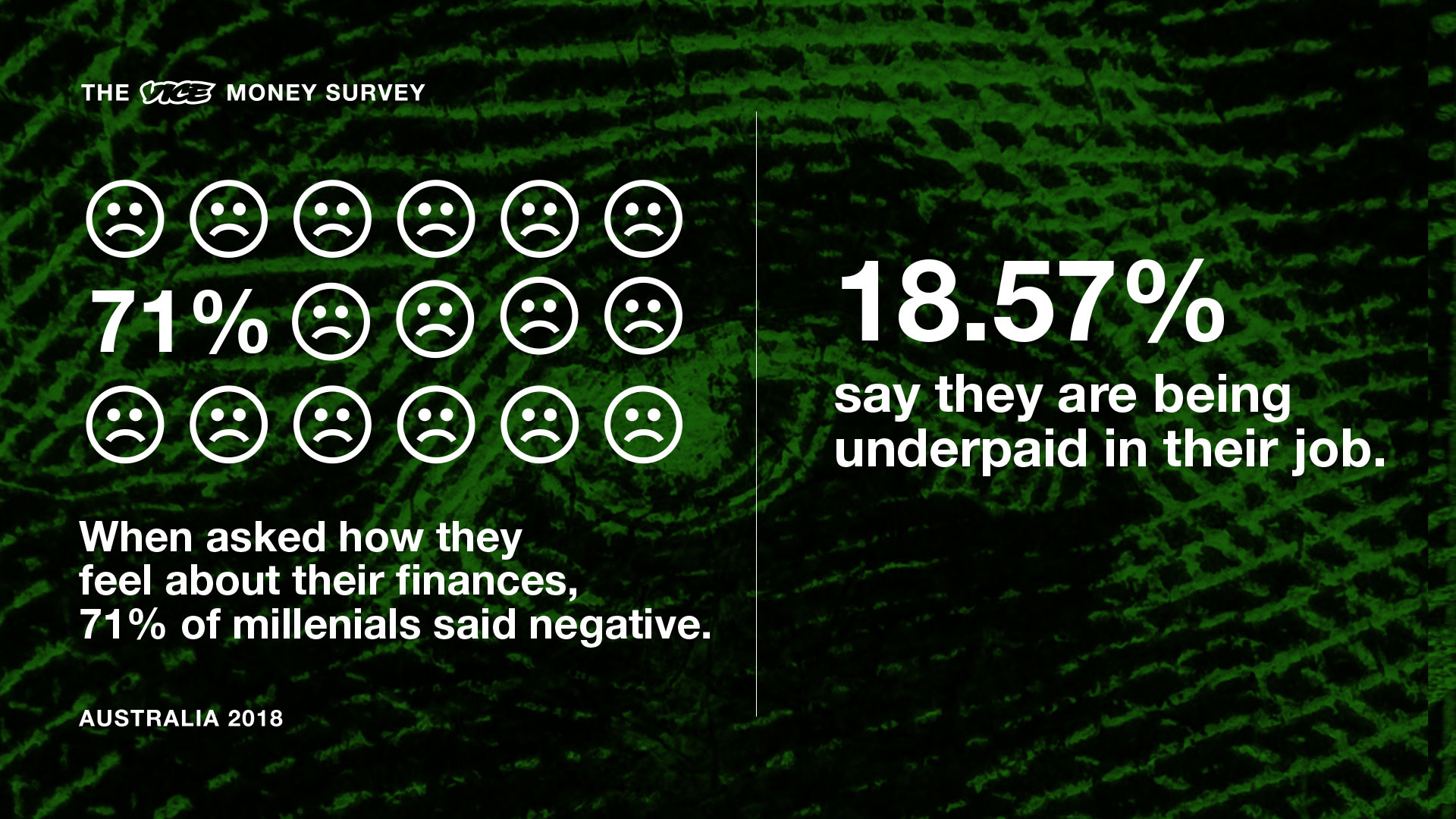 THE VICE MONEY SURVEY

71%

When asked how they feel about their finances, 71% of millenials said negative.

AUSTRALIA 2018

18.57%

say they are being underpaid in their job.