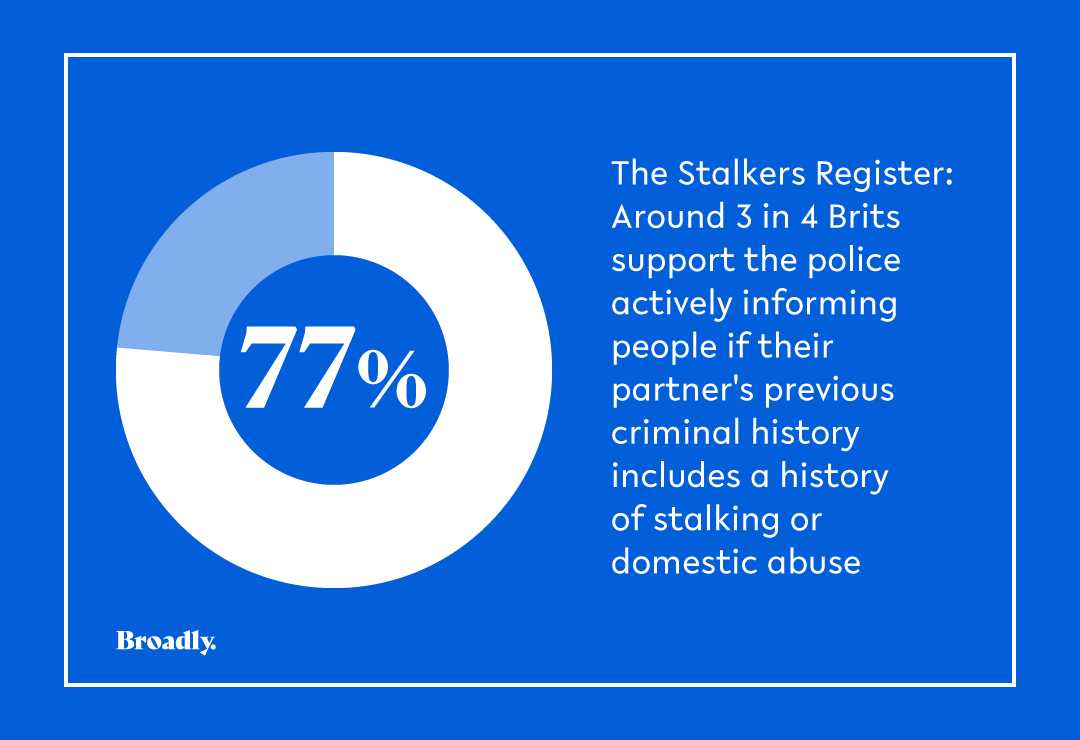 77%

The Stalkers Register: Around 3 in 4 Brits support the police actively informing people if their partner's previous criminal history includes a history of stalking or domestic abuse

Broadly.