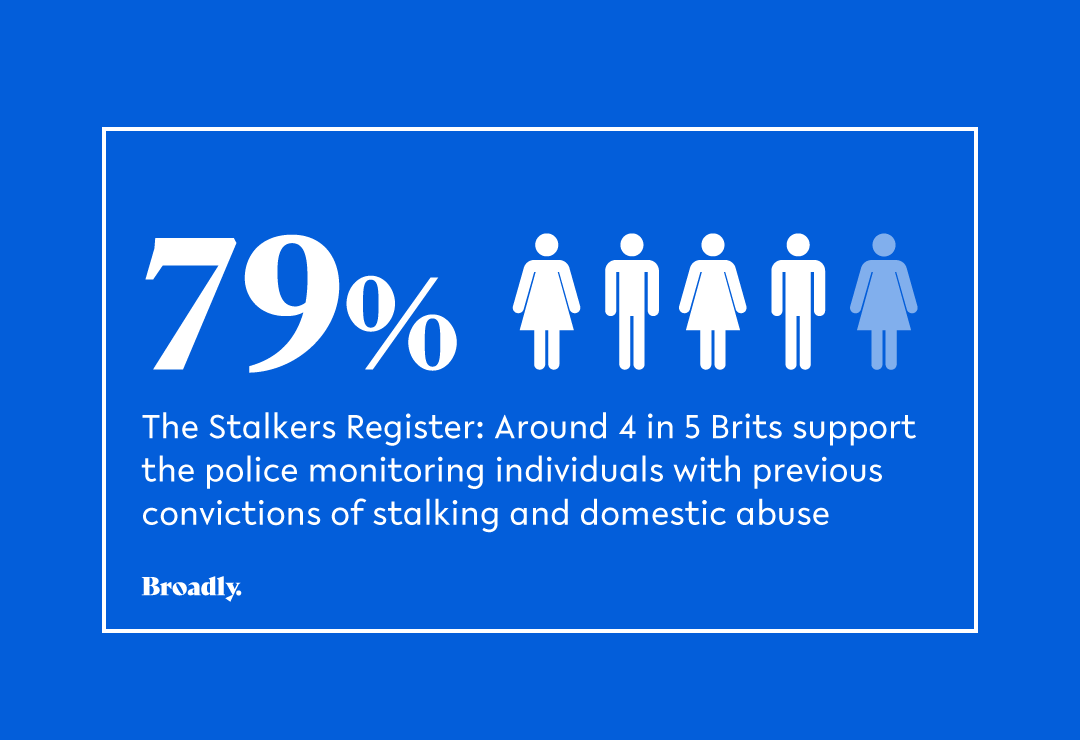 79%

The Stalkers Register: Around 4 in 5 Brits support the police monitoring individuals with previous convictions of stalking and domestic abuse

Broadly.