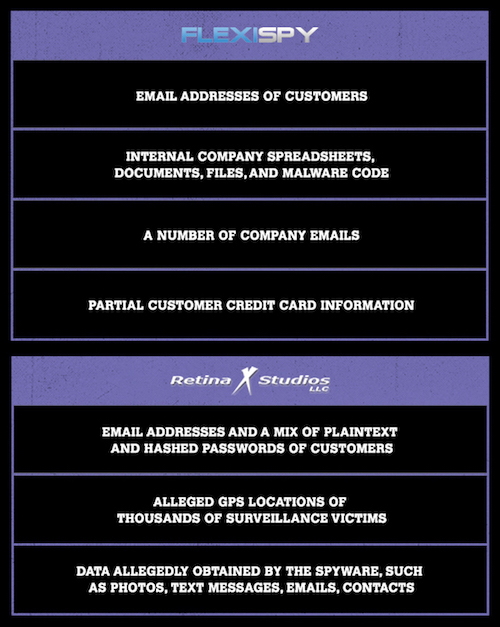 FLEXISPY

EMAIL ADDRESSES OF CUSTOMERS

INTERNAL COMPANY SPREADSHEETS, DOCUMENTS, FILES, AND MALWARE CODE

A NUMBER OF COMPANY EMAILS

PARTIAL CUSTOMER CREDIT CARD INFORMATION

Retina X Studios LLC

EMAIL ADDRESSES AND A MIX OF PLAINTEXT AND HASHED PASSWORDS OF CUSTOMERS

ALLEGED GPS LOCATIONS OF THOUSANDS OF SURVEILLANCE VICTIMS

DATA ALLEGEDLY OBTAINED BY THE SPYWARE, SUCH AS PHOTOS, TEXT MESSAGES, EMAILS, CONTACTS